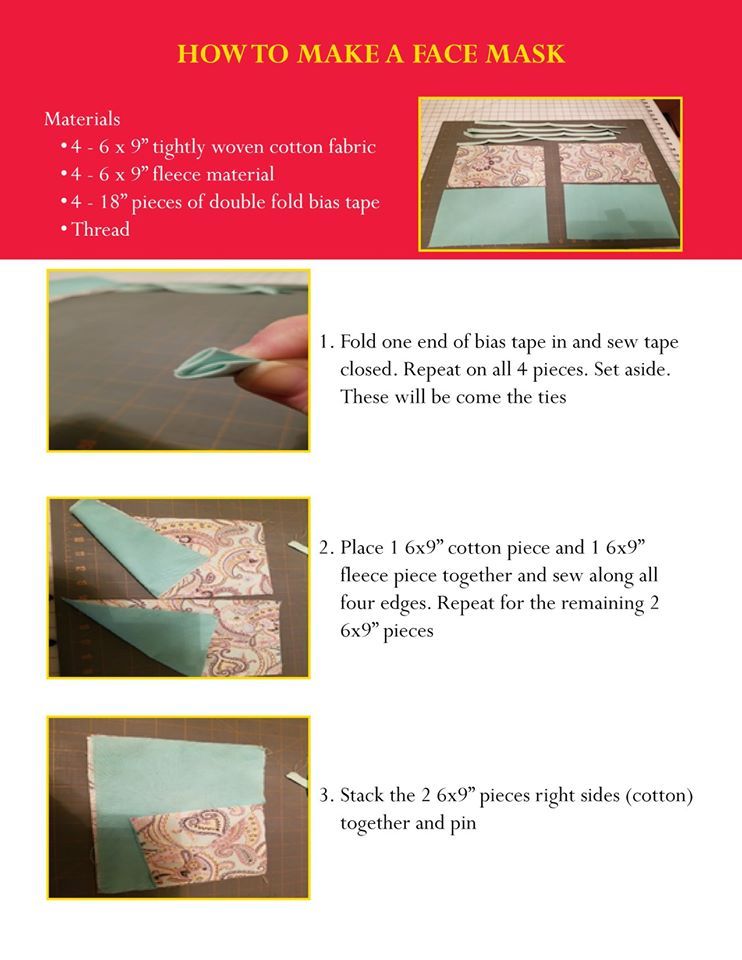 HOW TO MAKE A FACE MASK

Materials
• 4 - 6 x 9” tightly woven cotton fabric
• 4 - 6 x 9” fleece material
• 4 - 18” pieces of double fold bias tape
• Thread

1. Fold one end of bias tape in and sew tape closed. Repeat on all 4 pieces. Set aside. These will be come the ties

2. Place 1 6x9” cotton piece and 1 6x9” fleece piece together and sew along all four edges. Repeat for the remaining 2 6x9” pieces

3. Stack the 2 6x9” pieces right sides (cotton) together and pin